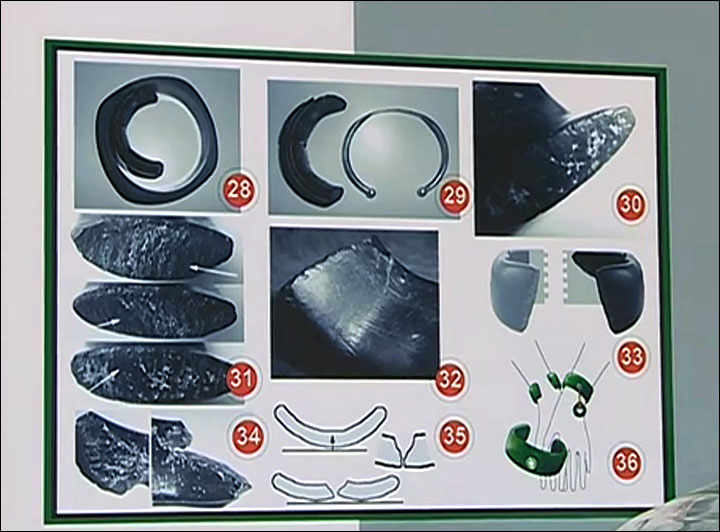 28

29

30

31

32

33

34

35

36